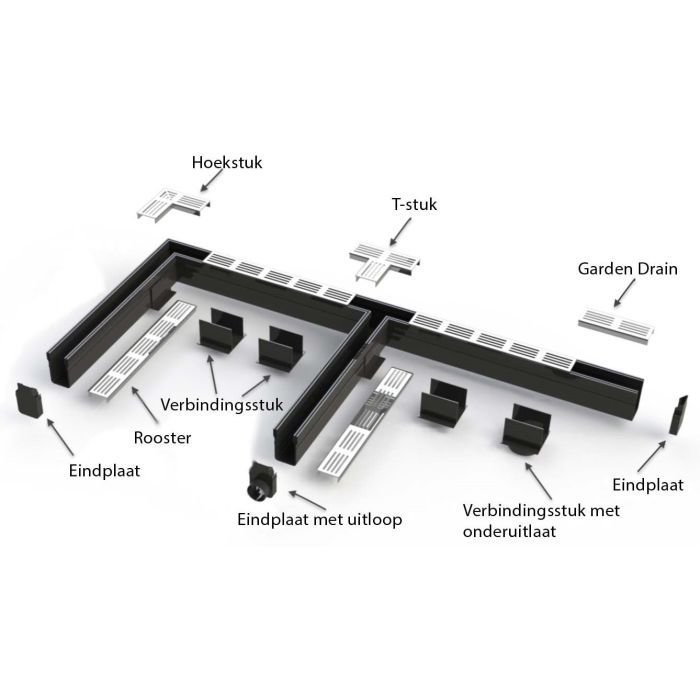 Hoekstuk

T-stuk

Garden Drain

Verbindingsstuk

Rooster

Eindplaat

Eindplaat met uitloop

Verbindingsstuk met onderuitlaat

Eindplaat